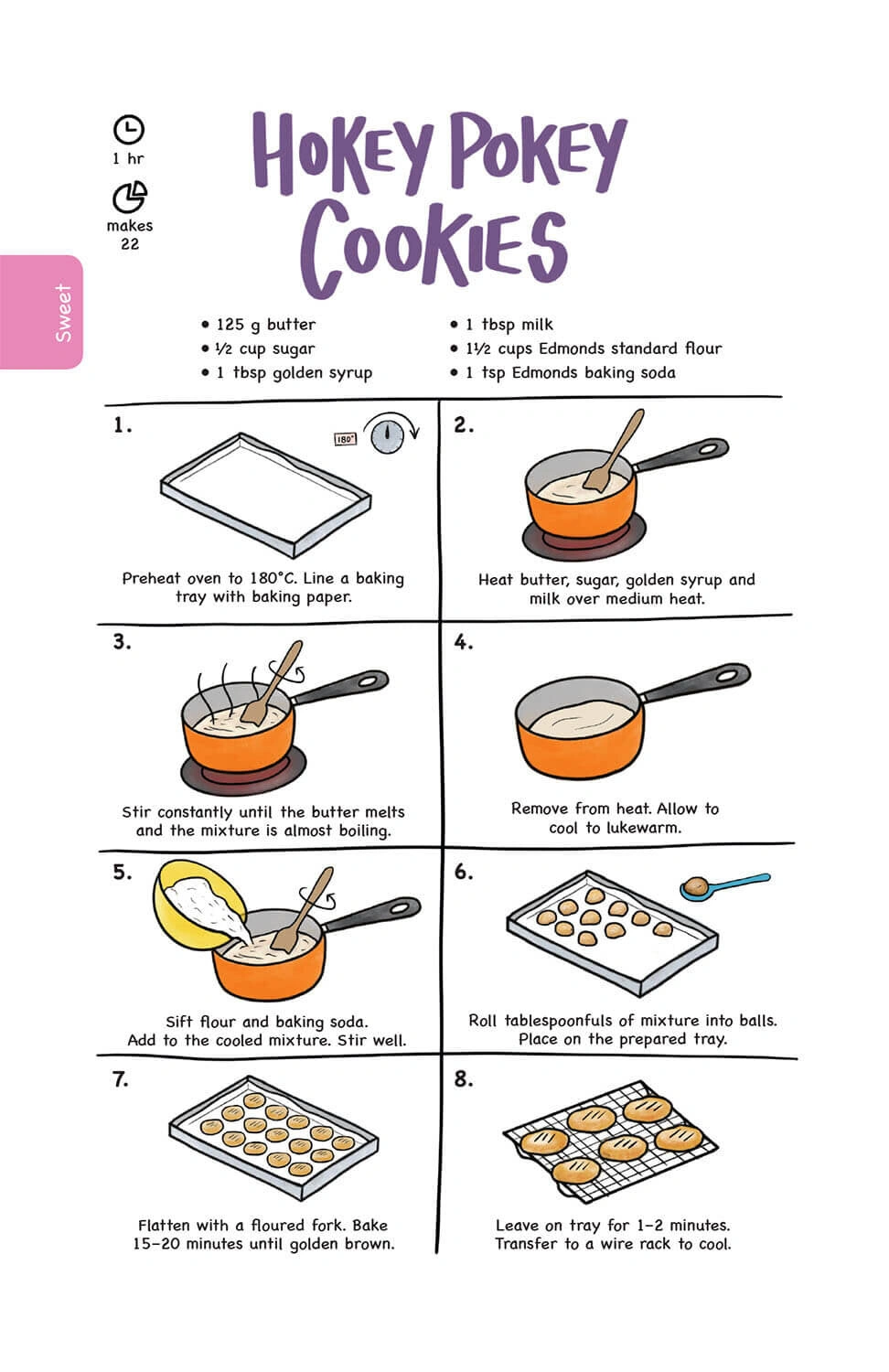 1 hr

makes 22

Sweet

HOKEY POKEY COOKIES

• 125 g butter
• ½ cup sugar
• 1 tbsp golden syrup

• 1 tbsp milk
• 1½ cups Edmonds standard flour
• 1 tsp Edmonds baking soda

1.

180°

Preheat oven to 180°C. Line a baking tray with baking paper.

2.

Heat butter, sugar, golden syrup and milk over medium heat.

3.

Stir constantly until the butter melts and the mixture is almost boiling.

4.

Remove from heat. Allow to cool to lukewarm.

5.

Sift flour and baking soda. Add to the cooled mixture. Stir well.

6.

Roll tablespoonfuls of mixture into balls. Place on the prepared tray.

7.

Flatten with a floured fork. Bake 15–20 minutes until golden brown.

8.

Leave on tray for 1–2 minutes. Transfer to a wire rack to cool.